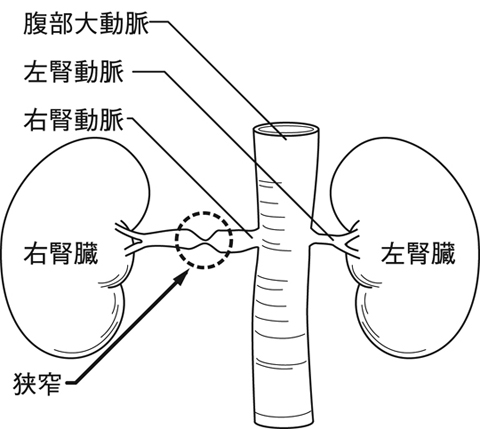 腹部大動脈
左腎動脈
右腎動脈
右腎臓
左腎臓
狭窄